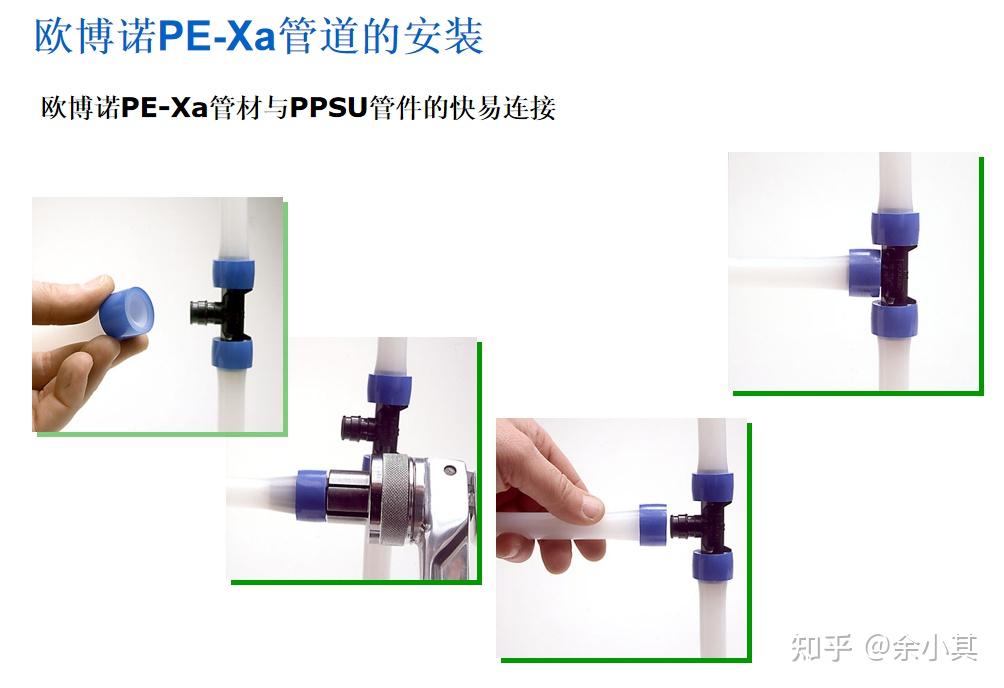 欧博诺PE-Xa管道的安装

欧博诺PE-Xa管材与PPSU管件的快易连接

知乎 @余小其